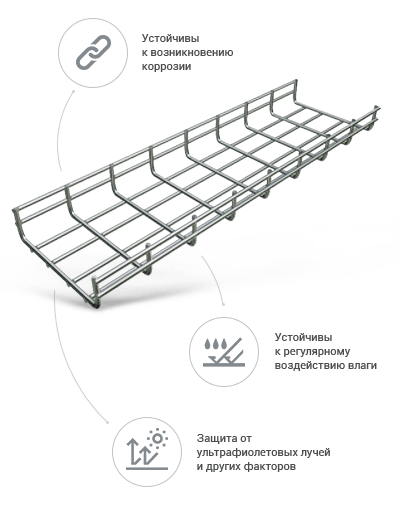 Устойчивы к возникновению коррозии

Устойчивы к регулярному воздействию влаги

Защита от ультрафиолетовых лучей и других факторов